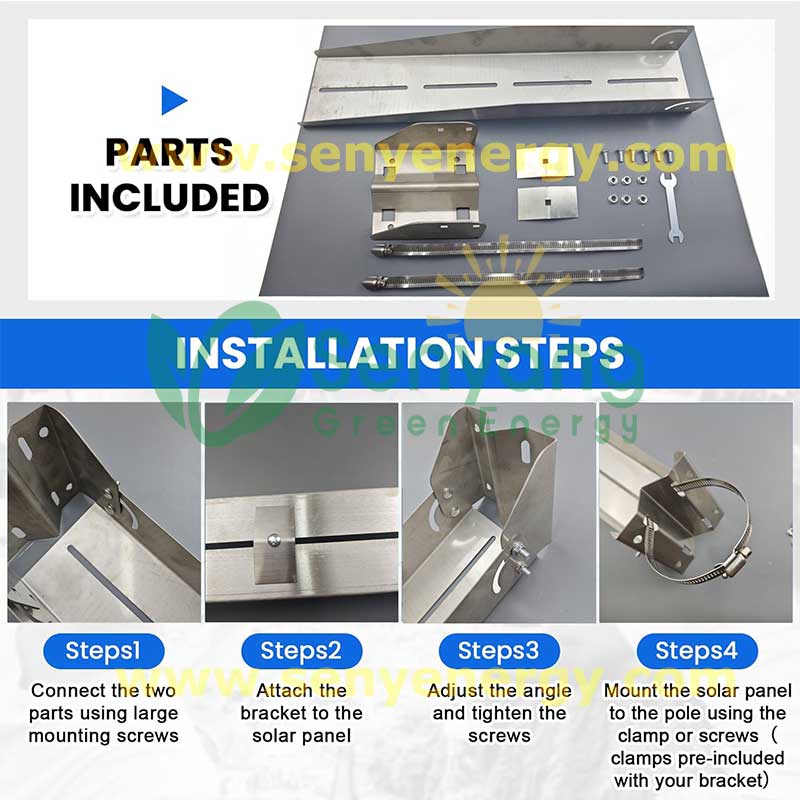 PARTS INCLUDED

www.senyenergy.com

INSTALLATION STEPS

Senyang Green Energy

Steps1
Connect the two parts using large mounting screws

Steps2
Attach the bracket to the solar panel

Steps3
Adjust the angle and tighten the screws

Steps4
Mount the solar panel to the pole using the clamp or screws（clamps pre-included with your bracket）

www.senyenergy.com